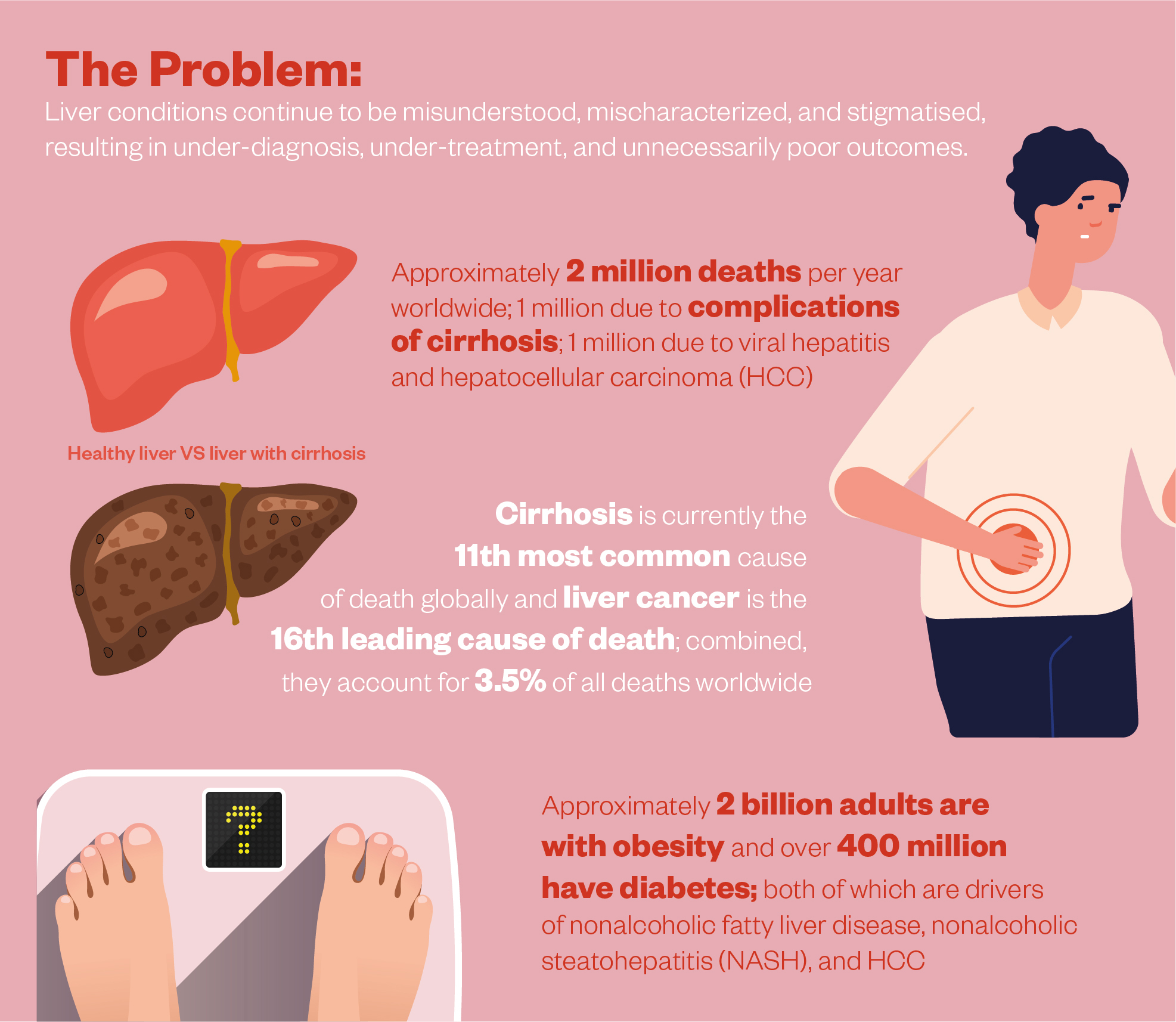 The Problem:
Liver conditions continue to be misunderstood, mischaracterized, and stigmatised, resulting in under-diagnosis, under-treatment, and unnecessarily poor outcomes.

Approximately 2 million deaths per year worldwide; 1 million due to complications of cirrhosis; 1 million due to viral hepatitis and hepatocellular carcinoma (HCC)

Healthy liver VS liver with cirrhosis

Cirrhosis is currently the 11th most common cause of death globally and liver cancer is the 16th leading cause of death; combined, they account for 3.5% of all deaths worldwide

?

Approximately 2 billion adults are with obesity and over 400 million have diabetes; both of which are drivers of nonalcoholic fatty liver disease, nonalcoholic steatohepatitis (NASH), and HCC