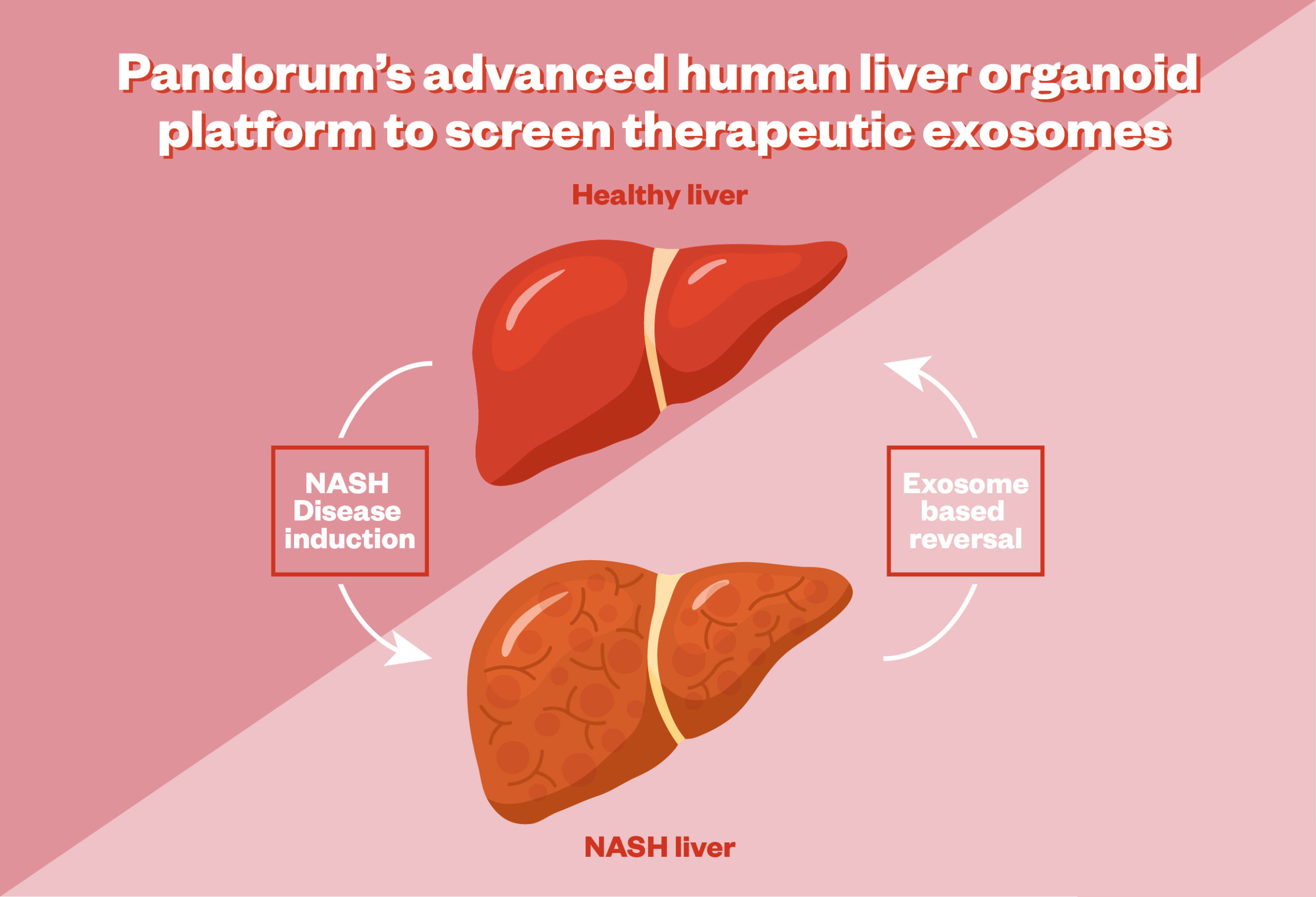 Pandorum's advanced human liver organoid platform to screen therapeutic exosomes

Healthy liver

NASH Disease induction

Exosome based reversal

NASH liver